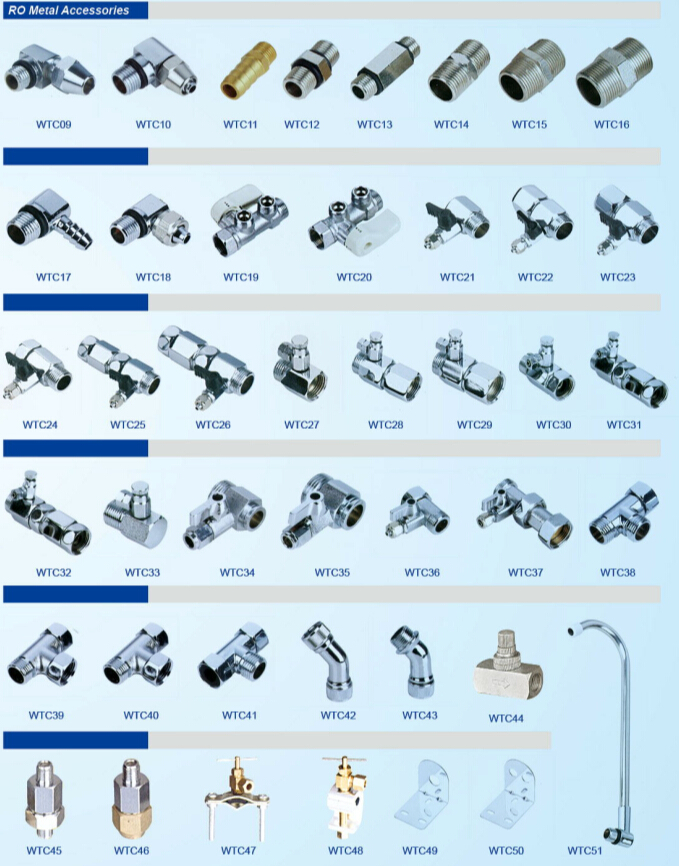 RO Metal Accessories

WTC09 WTC10 WTC11 WTC12 WTC13 WTC14 WTC15 WTC16

WTC17 WTC18 WTC19 WTC20 WTC21 WTC22 WTC23

WTC24 WTC25 WTC26 WTC27 WTC28 WTC29 WTC30 WTC31

WTC32 WTC33 WTC34 WTC35 WTC36 WTC37 WTC38

WTC39 WTC40 WTC41 WTC42 WTC43 WTC44

WTC45 WTC46 WTC47 WTC48 WTC49 WTC50 WTC51