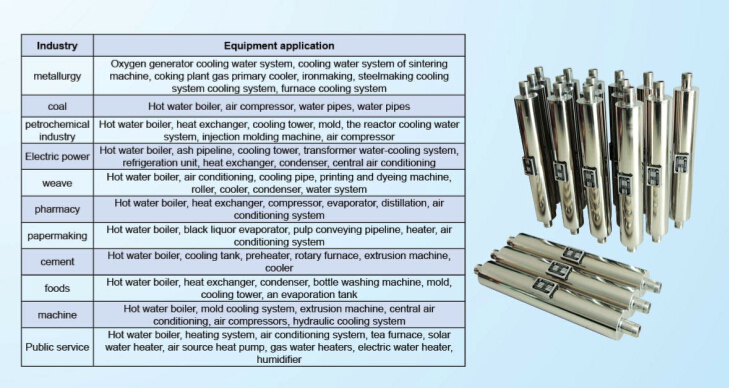 | Industry | Equipment application |
|---|---|
| metallurgy | Oxygen generator cooling water system, cooling water system of sintering machine, coking plant gas primary cooler, ironmaking, steelmaking cooling system cooling system, furnace cooling system |
| coal | Hot water boiler, air compressor, water pipes, water pipes |
| petrochemical industry | Hot water boiler, heat exchanger, cooling tower, mold, the reactor cooling water system, injection molding machine, air compressor |
| Electric power | Hot water boiler, ash pipeline, cooling tower, transformer water-cooling system, refrigeration unit, heat exchanger, condenser, central air conditioning |
| weave | Hot water boiler, air conditioning, cooling pipe, printing and dyeing machine, roller, cooler, condenser, water system |
| pharmacy | Hot water boiler, heat exchanger, compressor, evaporator, distillation, air conditioning system |
| papermaking | Hot water boiler, black liquor evaporator, pulp conveying pipeline, heater, air conditioning system |
| cement | Hot water boiler, cooling tank, preheater, rotary furnace, extrusion machine, cooler |
| foods | Hot water boiler, heat exchanger, condenser, bottle washing machine, mold, cooling tower, an evaporation tank |
| machine | Hot water boiler, mold cooling system, extrusion machine, central air conditioning, air compressors, hydraulic cooling system |
| Public service | Hot water boiler, heating system, air conditioning system, tea furnace, solar water heater, air source heat pump, gas water heaters, electric water heater, humidifier |