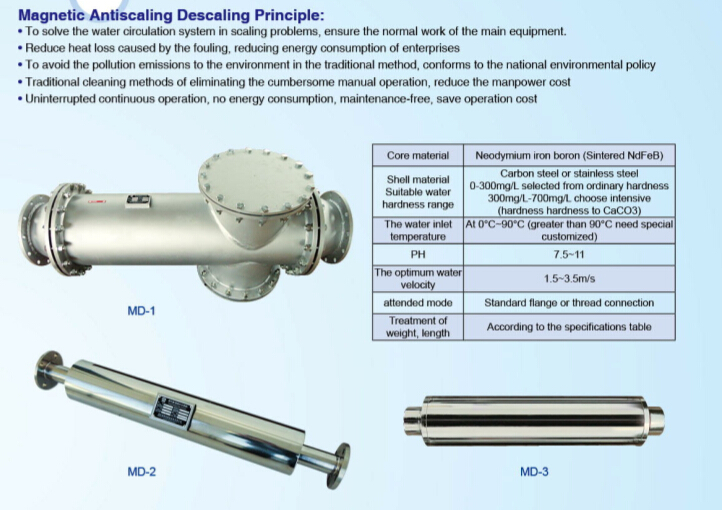 Magnetic Antiscaling Descaling Principle:
• To solve the water circulation system in scaling problems, ensure the normal work of the main equipment.
• Reduce heat loss caused by the fouling, reducing energy consumption of enterprises
• To avoid the pollution emissions to the environment in the traditional method, conforms to the national environmental policy
• Traditional cleaning methods of eliminating the cumbersome manual operation, reduce the manpower cost
• Uninterrupted continuous operation, no energy consumption, maintenance-free, save operation cost

| Core material | Neodymium iron boron (Sintered NdFeB) |
|---|---|
| Shell material Suitable water hardness range | Carbon steel or stainless steel 0-300mg/L selected from ordinary hardness 300mg/L-700mg/L choose intensive (hardness hardness to CaCO3) |
| The water inlet temperature | At 0°C~90°C (greater than 90°C need special customized) |
| PH | 7.5~11 |
| The optimum water velocity | 1.5~3.5m/s |
| attended mode | Standard flange or thread connection |
| Treatment of weight, length | According to the specifications table |

MD-1

MD-2

MD-3